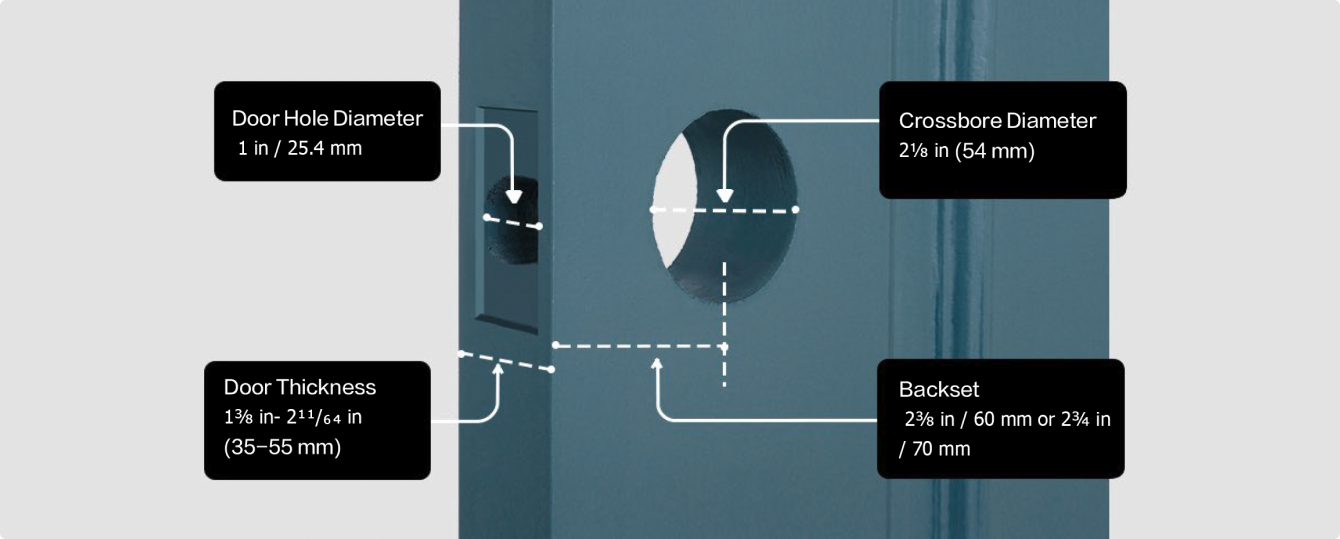 Door Hole Diameter
1 in / 25.4 mm

Crossbore Diameter
2⅛ in (54 mm)

Door Thickness
1⅜ in- 2¹¹/₆₄ in
(35–55 mm)

Backset
2⅜ in / 60 mm or 2¾ in
/ 70 mm